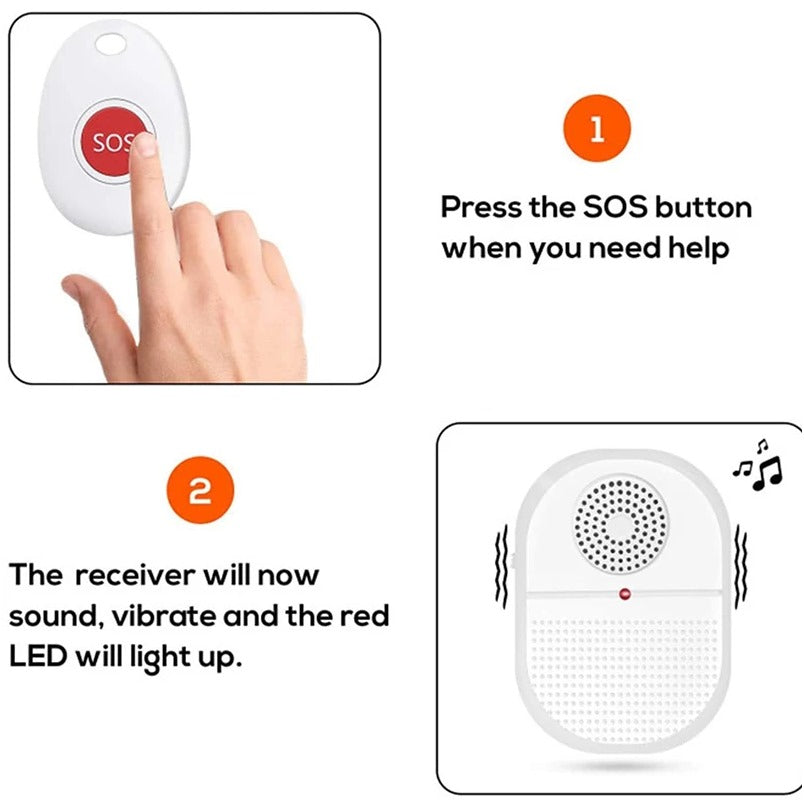 SOS

1

Press the SOS button when you need help

2

The receiver will now sound, vibrate and the red LED will light up.