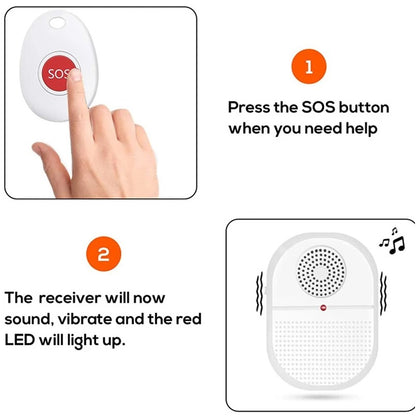 SOS

1

Press the SOS button when you need help

2

The  receiver will now sound, vibrate and the red LED will light up.