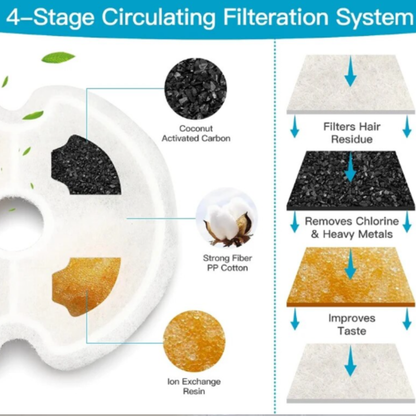 4–Stage Circulating Filteration System

Coconut Activated Carbon

Strong Fiber PP Cotton

Ion Exchange Resin

Filters Hair Residue

Removes Chlorine & Heavy Metals

Improves Taste