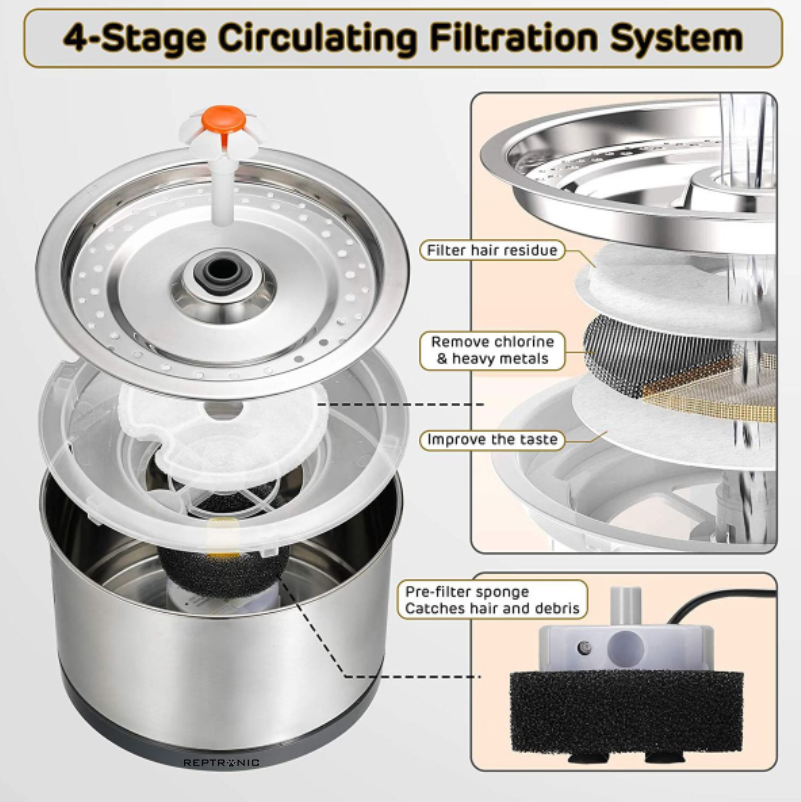 4-Stage Circulating Filtration System

Filter hair residue

Remove chlorine & heavy metals

Improve the taste

Pre-filter sponge
Catches hair and debris

REPTRONIC