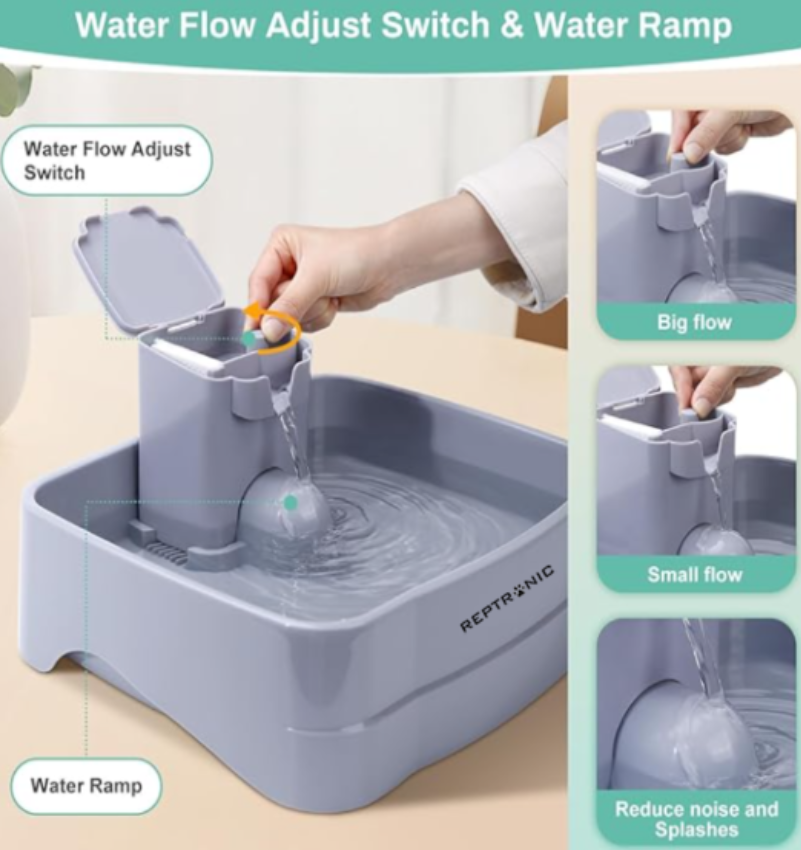 Water Flow Adjust Switch & Water Ramp

Water Flow Adjust Switch

Water Ramp

REPTRONIC

Big flow

Small flow

Reduce noise and Splashes