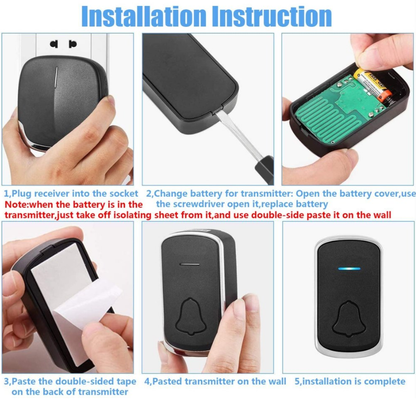 Installation Instruction

1,Plug receiver into the socket

2,Change battery for transmitter: Open the battery cover,use the screwdriver open it,replace battery

Note:when the battery is in the transmitter,just take off isolating sheet from it,and use double-side paste it on the wall

3,Paste the double-sided tape on the back of transmitter

4,Pasted transmitter on the wall

5,installation is complete