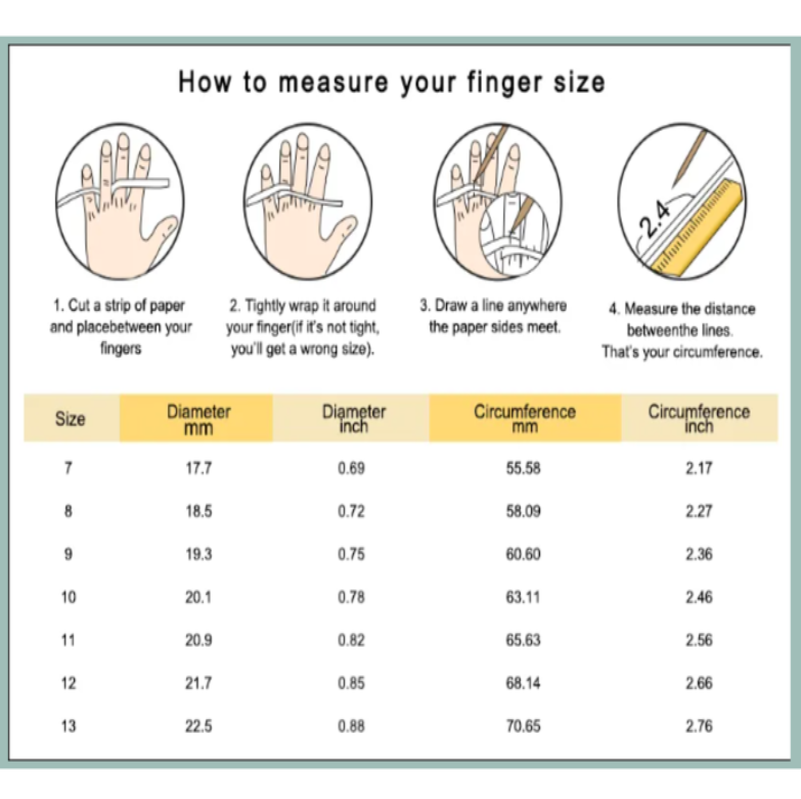 How to measure your finger size

2.4

1. Cut a strip of paper and placebetween your fingers

2. Tightly wrap it around your finger(if it's not tight, you'll get a wrong size).

3. Draw a line anywhere the paper sides meet.

4. Measure the distance betweenthe lines. That's your circumference.

| Size | Diameter mm | Diameter inch | Circumference mm | Circumference inch |
|---|---|---|---|---|
| 7 | 17.7 | 0.69 | 55.58 | 2.17 |
| 8 | 18.5 | 0.72 | 58.09 | 2.27 |
| 9 | 19.3 | 0.75 | 60.60 | 2.36 |
| 10 | 20.1 | 0.78 | 63.11 | 2.46 |
| 11 | 20.9 | 0.82 | 65.63 | 2.56 |
| 12 | 21.7 | 0.85 | 68.14 | 2.66 |
| 13 | 22.5 | 0.88 | 70.65 | 2.76 |