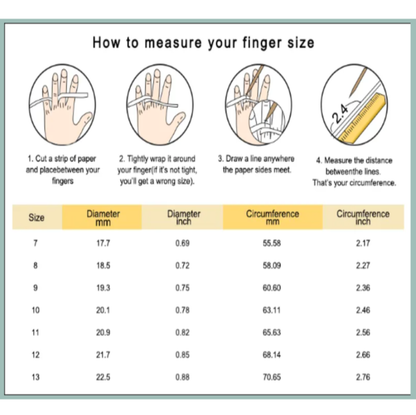 How to measure your finger size

2.4

1. Cut a strip of paper and placebetween your fingers

2. Tightly wrap it around your finger(if it's not tight, you'll get a wrong size).

3. Draw a line anywhere the paper sides meet.

4. Measure the distance betweenthe lines. That's your circumference.

| Size | Diameter mm | Diameter inch | Circumference mm | Circumference inch |
|---|---|---|---|---|
| 7 | 17.7 | 0.69 | 55.58 | 2.17 |
| 8 | 18.5 | 0.72 | 58.09 | 2.27 |
| 9 | 19.3 | 0.75 | 60.60 | 2.36 |
| 10 | 20.1 | 0.78 | 63.11 | 2.46 |
| 11 | 20.9 | 0.82 | 65.63 | 2.56 |
| 12 | 21.7 | 0.85 | 68.14 | 2.66 |
| 13 | 22.5 | 0.88 | 70.65 | 2.76 |