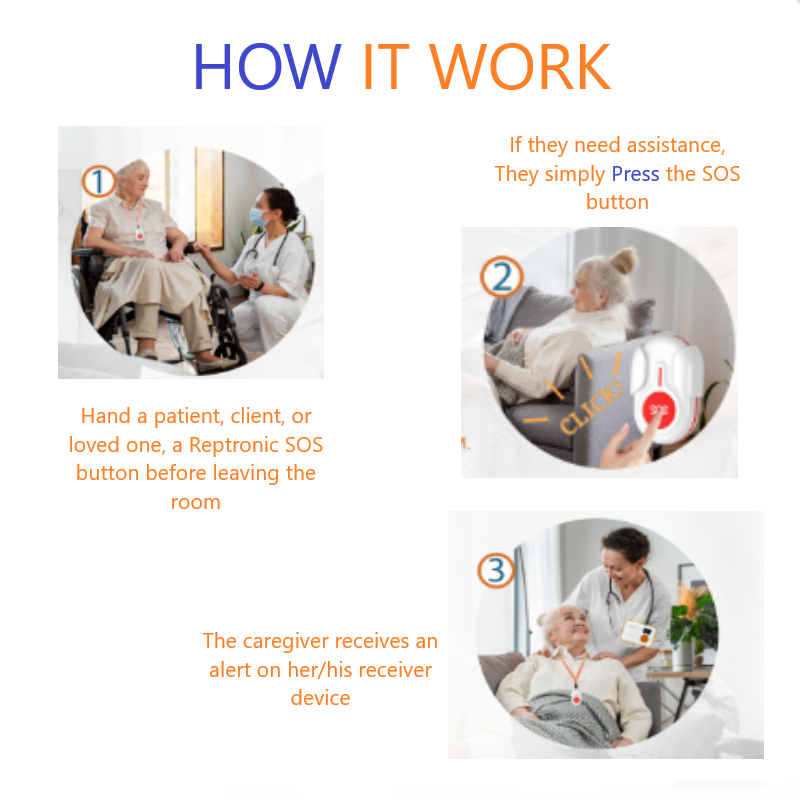 HOW IT WORK

1

Hand a patient, client, or loved one, a Reptronic SOS button before leaving the room

If they need assistance, They simply Press the SOS button

2

CLICK!

SOS

3

The caregiver receives an alert on her/his receiver device