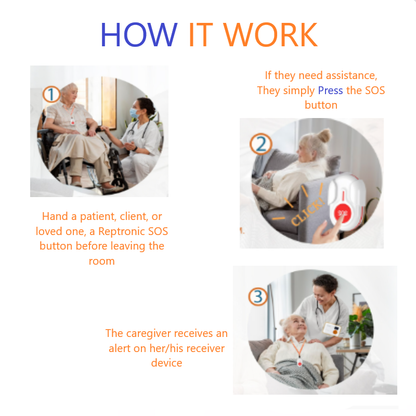 HOW IT WORK

1

Hand a patient, client, or loved one, a Reptronic SOS button before leaving the room

If they need assistance, They simply Press the SOS button

2

CLICK!

SOS

3

The caregiver receives an alert on her/his receiver device