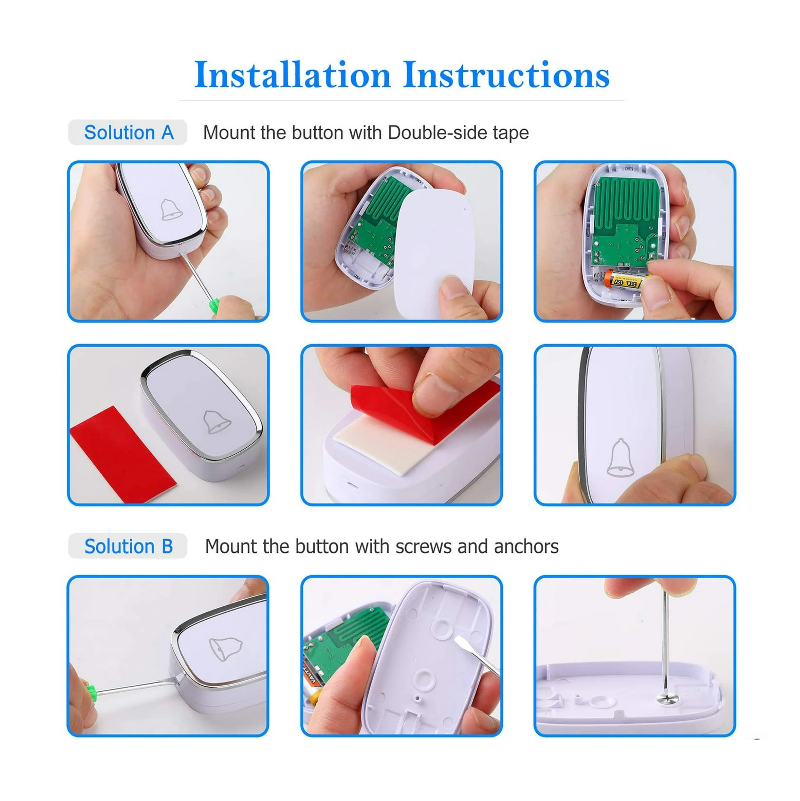 Installation Instructions

Solution A Mount the button with Double-side tape

Solution B Mount the button with screws and anchors