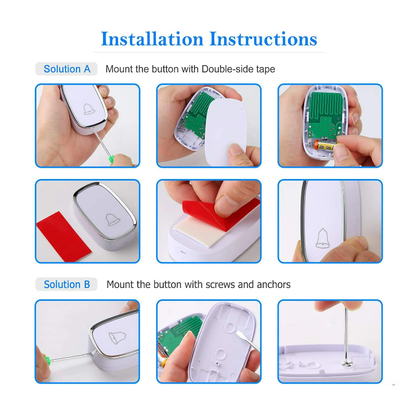 Installation Instructions

Solution A Mount the button with Double-side tape

Solution B Mount the button with screws and anchors